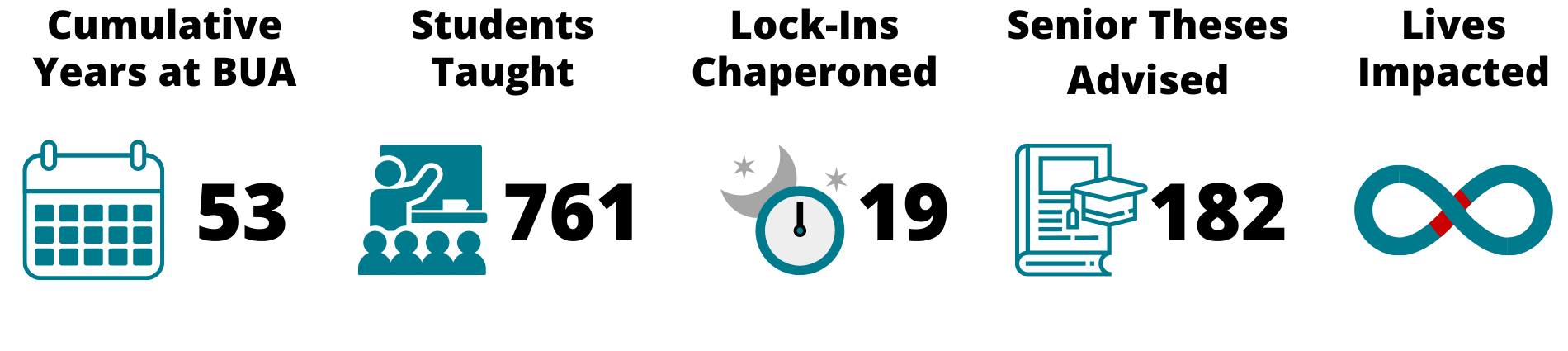 Cumulative Years at BUA

53

Students Taught

761

Lock-Ins Chaperoned

19

Senior Theses Advised

182

Lives Impacted